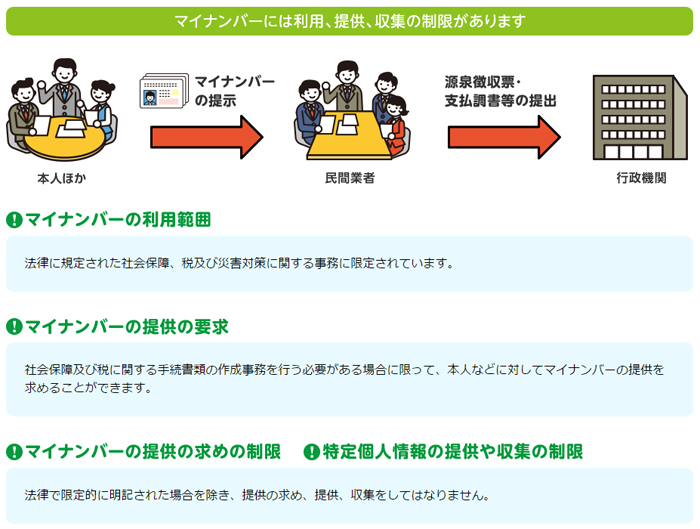 マイナンバーには利用、提供、収集の制限があります

マイナンバーの提示

源泉徴収票・支払調書等の提出

本人ほか

民間業者

行政機関

マイナンバーの利用範囲

法律に規定された社会保障、税及び災害対策に関する事務に限定されています。

マイナンバーの提供の要求

社会保障及び税に関する手続書類の作成事務を行う必要がある場合に限って、本人などに対してマイナンバーの提供を求めることができます。

マイナンバーの提供の求めの制限　特定個人情報の提供や収集の制限

法律で限定的に明記された場合を除き、提供の求め、提供、収集をしてはなりません。